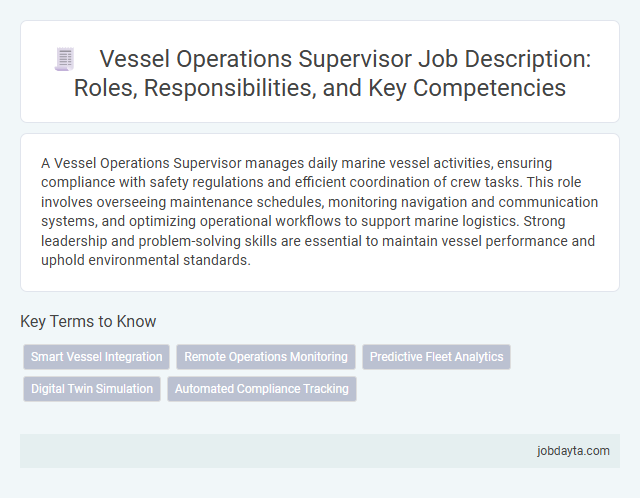 Vessel Operations Supervisor Job Description: Roles, Responsibilities, and Key Competencies

A Vessel Operations Supervisor manages daily marine vessel activities, ensuring compliance with safety regulations and efficient coordination of crew tasks. This role involves overseeing maintenance schedules, monitoring navigation and communication systems, and optimizing operational workflows to support marine logistics. Strong leadership and problem-solving skills are essential to maintain vessel performance and uphold environmental standards.

Key Terms to Know

Smart Vessel Integration

Remote Operations Monitoring

Predictive Fleet Analytics

Digital Twin Simulation

Automated Compliance Tracking

jobdayta.com