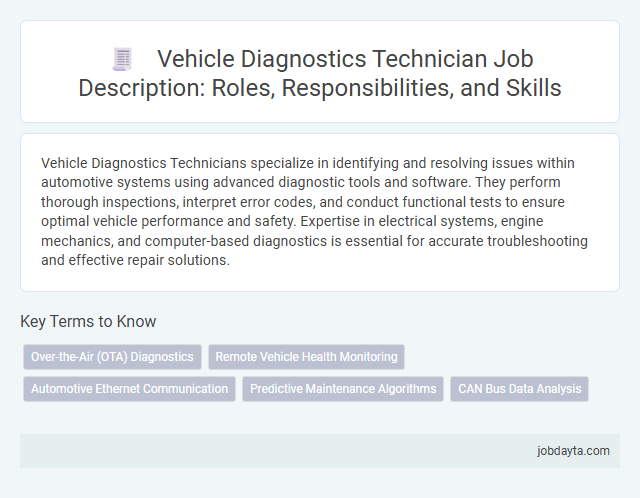 Vehicle Diagnostics Technician Job Description: Roles, Responsibilities, and Skills

Vehicle Diagnostics Technicians specialize in identifying and resolving issues within automotive systems using advanced diagnostic tools and software. They perform thorough inspections, interpret error codes, and conduct functional tests to ensure optimal vehicle performance and safety. Expertise in electrical systems, engine mechanics, and computer-based diagnostics is essential for accurate troubleshooting and effective repair solutions.

Key Terms to Know

Over-the-Air (OTA) Diagnostics

Remote Vehicle Health Monitoring

Automotive Ethernet Communication

Predictive Maintenance Algorithms

CAN Bus Data Analysis

jobdayta.com