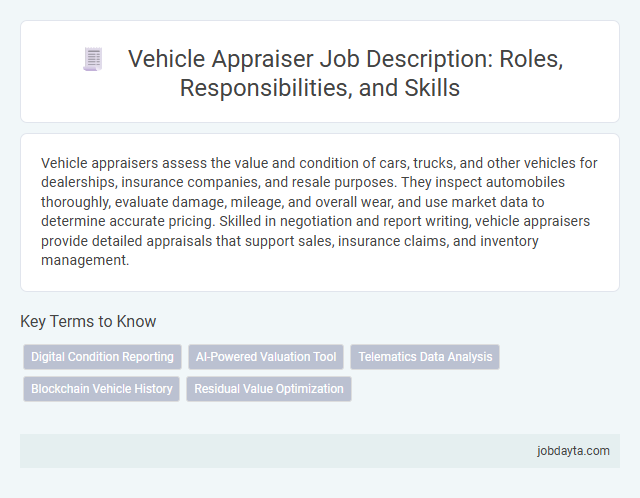 Vehicle Appraiser Job Description: Roles, Responsibilities, and Skills

Vehicle appraisers assess the value and condition of cars, trucks, and other vehicles for dealerships, insurance companies, and resale purposes. They inspect automobiles thoroughly, evaluate damage, mileage, and overall wear, and use market data to determine accurate pricing. Skilled in negotiation and report writing, vehicle appraisers provide detailed appraisals that support sales, insurance claims, and inventory management.

Key Terms to Know

Digital Condition Reporting

AI-Powered Valuation Tool

Telematics Data Analysis

Blockchain Vehicle History

Residual Value Optimization

jobdayta.com