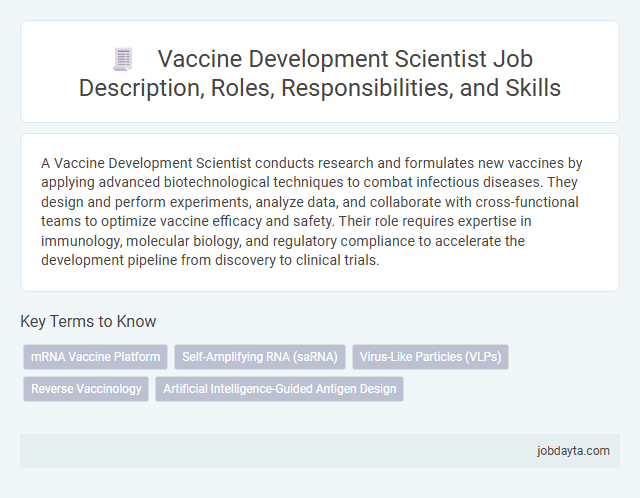 Vaccine Development Scientist Job Description, Roles, Responsibilities, and Skills

A Vaccine Development Scientist conducts research and formulates new vaccines by applying advanced biotechnological techniques to combat infectious diseases. They design and perform experiments, analyze data, and collaborate with cross-functional teams to optimize vaccine efficacy and safety. Their role requires expertise in immunology, molecular biology, and regulatory compliance to accelerate the development pipeline from discovery to clinical trials.

Key Terms to Know

mRNA Vaccine Platform

Self-Amplifying RNA (saRNA)

Virus-Like Particles (VLPs)

Reverse Vaccinology

Artificial Intelligence-Guided Antigen Design

jobdayta.com