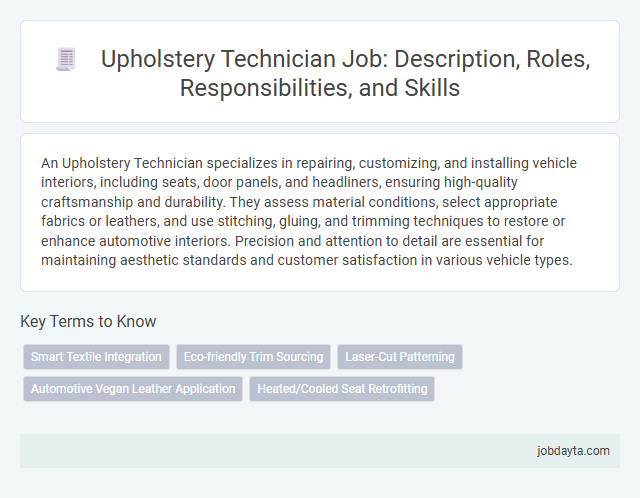 Upholstery Technician Job: Description, Roles, Responsibilities, and Skills

An Upholstery Technician specializes in repairing, customizing, and installing vehicle interiors, including seats, door panels, and headliners, ensuring high-quality craftsmanship and durability. They assess material conditions, select appropriate fabrics or leathers, and use stitching, gluing, and trimming techniques to restore or enhance automotive interiors. Precision and attention to detail are essential for maintaining aesthetic standards and customer satisfaction in various vehicle types.

Key Terms to Know

Smart Textile Integration

Eco-friendly Trim Sourcing

Laser-Cut Patterning

Automotive Vegan Leather Application

Heated/Cooled Seat Retrofitting

jobdayta.com