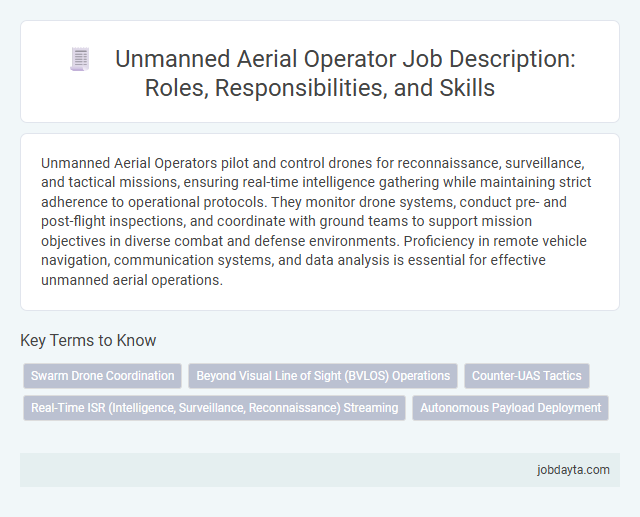 Unmanned Aerial Operator Job Description: Roles, Responsibilities, and Skills

Unmanned Aerial Operators pilot and control drones for reconnaissance, surveillance, and tactical missions, ensuring real-time intelligence gathering while maintaining strict adherence to operational protocols. They monitor drone systems, conduct pre- and post-flight inspections, and coordinate with ground teams to support mission objectives in diverse combat and defense environments. Proficiency in remote vehicle navigation, communication systems, and data analysis is essential for effective unmanned aerial operations.

Key Terms to Know

Swarm Drone Coordination

Beyond Visual Line of Sight (BVLOS) Operations

Counter-UAS Tactics

Real-Time ISR (Intelligence, Surveillance, Reconnaissance) Streaming

Autonomous Payload Deployment

jobdayta.com