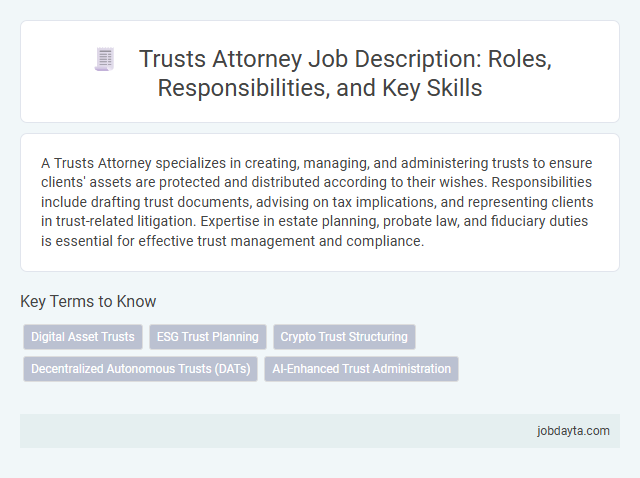 Trusts Attorney Job Description: Roles, Responsibilities, and Key Skills

A Trusts Attorney specializes in creating, managing, and administering trusts to ensure clients' assets are protected and distributed according to their wishes. Responsibilities include drafting trust documents, advising on tax implications, and representing clients in trust-related litigation. Expertise in estate planning, probate law, and fiduciary duties is essential for effective trust management and compliance.

Key Terms to Know

Digital Asset Trusts
ESG Trust Planning
Crypto Trust Structuring
Decentralized Autonomous Trusts (DATs)
AI-Enhanced Trust Administration

jobdayta.com