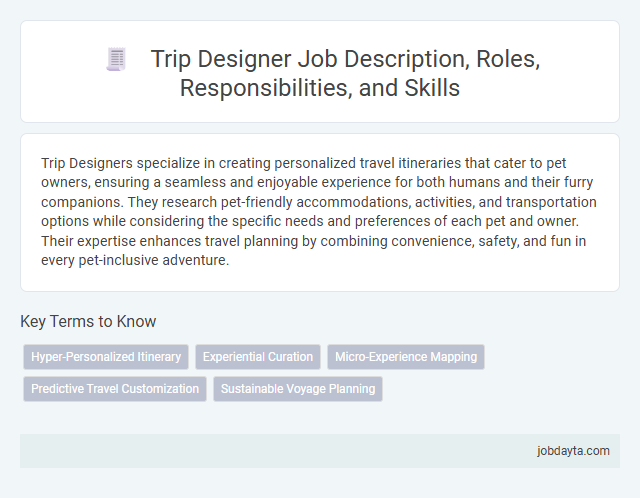 Trip Designer Job Description, Roles, Responsibilities, and Skills

Trip Designers specialize in creating personalized travel itineraries that cater to pet owners, ensuring a seamless and enjoyable experience for both humans and their furry companions. They research pet-friendly accommodations, activities, and transportation options while considering the specific needs and preferences of each pet and owner. Their expertise enhances travel planning by combining convenience, safety, and fun in every pet-inclusive adventure.

Key Terms to Know

Hyper-Personalized Itinerary

Experiential Curation

Micro-Experience Mapping

Predictive Travel Customization

Sustainable Voyage Planning

jobdayta.com