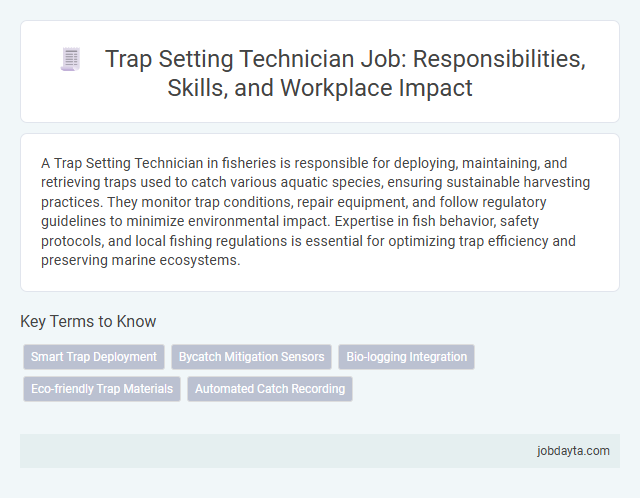 Trap Setting Technician Job: Responsibilities, Skills, and Workplace Impact

A Trap Setting Technician in fisheries is responsible for deploying, maintaining, and retrieving traps used to catch various aquatic species, ensuring sustainable harvesting practices. They monitor trap conditions, repair equipment, and follow regulatory guidelines to minimize environmental impact. Expertise in fish behavior, safety protocols, and local fishing regulations is essential for optimizing trap efficiency and preserving marine ecosystems.

Key Terms to Know

Smart Trap Deployment

Bycatch Mitigation Sensors

Bio-logging Integration

Eco-friendly Trap Materials

Automated Catch Recording

jobdayta.com