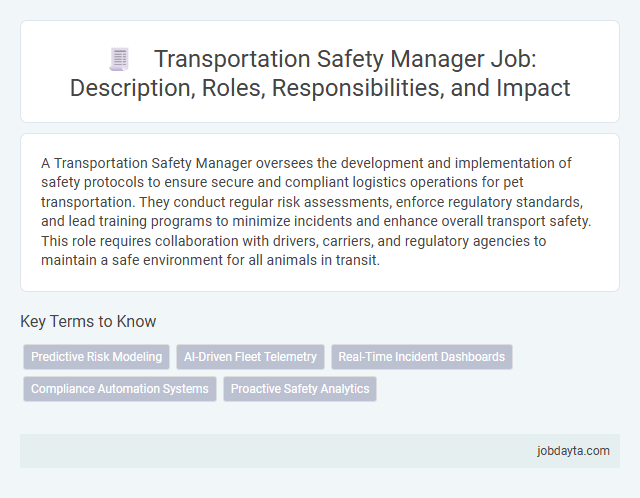 Transportation Safety Manager Job: Description, Roles, Responsibilities, and Impact

A Transportation Safety Manager oversees the development and implementation of safety protocols to ensure secure and compliant logistics operations for pet transportation. They conduct regular risk assessments, enforce regulatory standards, and lead training programs to minimize incidents and enhance overall transport safety. This role requires collaboration with drivers, carriers, and regulatory agencies to maintain a safe environment for all animals in transit.

Key Terms to Know

Predictive Risk Modeling

AI-Driven Fleet Telemetry

Real-Time Incident Dashboards

Compliance Automation Systems

Proactive Safety Analytics

jobdayta.com