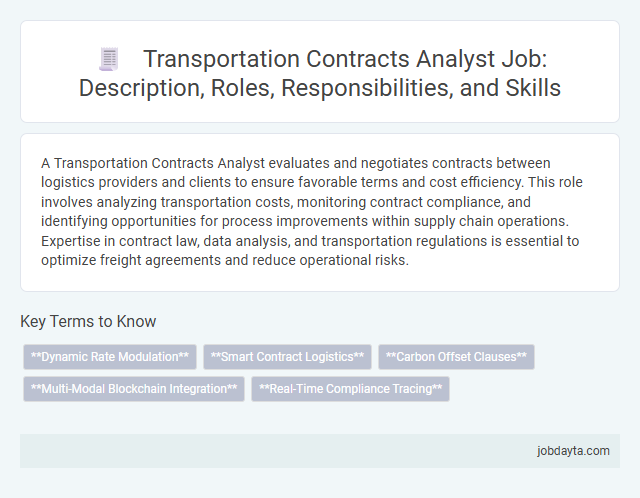 Transportation Contracts Analyst Job: Description, Roles, Responsibilities, and Skills

A Transportation Contracts Analyst evaluates and negotiates contracts between logistics providers and clients to ensure favorable terms and cost efficiency. This role involves analyzing transportation costs, monitoring contract compliance, and identifying opportunities for process improvements within supply chain operations. Expertise in contract law, data analysis, and transportation regulations is essential to optimize freight agreements and reduce operational risks.

Key Terms to Know

\*\*Dynamic Rate Modulation\*\*

\*\*Smart Contract Logistics\*\*

\*\*Carbon Offset Clauses\*\*

\*\*Multi-Modal Blockchain Integration\*\*

\*\*Real-Time Compliance Tracing\*\*

jobdayta.com