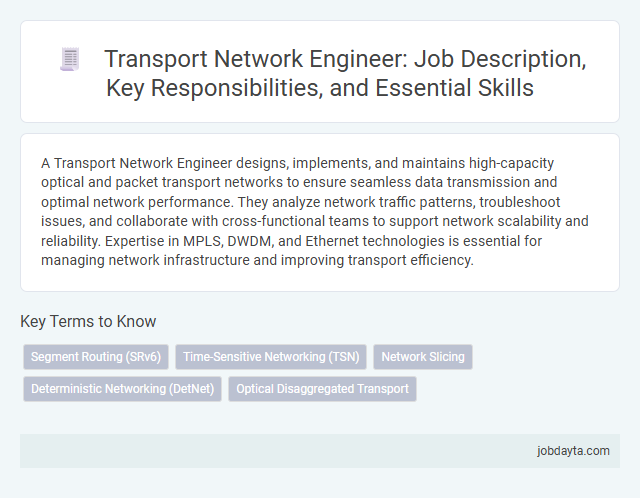 Transport Network Engineer: Job Description, Key Responsibilities, and Essential Skills

A Transport Network Engineer designs, implements, and maintains high-capacity optical and packet transport networks to ensure seamless data transmission and optimal network performance. They analyze network traffic patterns, troubleshoot issues, and collaborate with cross-functional teams to support network scalability and reliability. Expertise in MPLS, DWDM, and Ethernet technologies is essential for managing network infrastructure and improving transport efficiency.

Key Terms to Know

Segment Routing (SRv6)
Time-Sensitive Networking (TSN)
Network Slicing
Deterministic Networking (DetNet)
Optical Disaggregated Transport

jobdayta.com