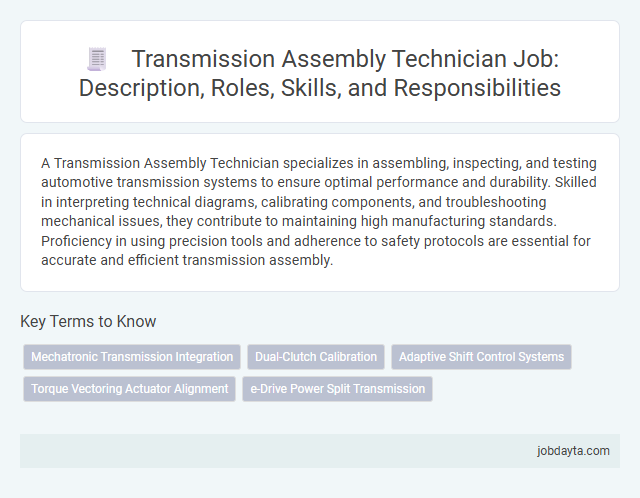 Transmission Assembly Technician Job: Description, Roles, Skills, and Responsibilities

A Transmission Assembly Technician specializes in assembling, inspecting, and testing automotive transmission systems to ensure optimal performance and durability. Skilled in interpreting technical diagrams, calibrating components, and troubleshooting mechanical issues, they contribute to maintaining high manufacturing standards. Proficiency in using precision tools and adherence to safety protocols are essential for accurate and efficient transmission assembly.

Key Terms to Know

Mechatronic Transmission Integration

Dual-Clutch Calibration

Adaptive Shift Control Systems

Torque Vectoring Actuator Alignment

e-Drive Power Split Transmission

jobdayta.com