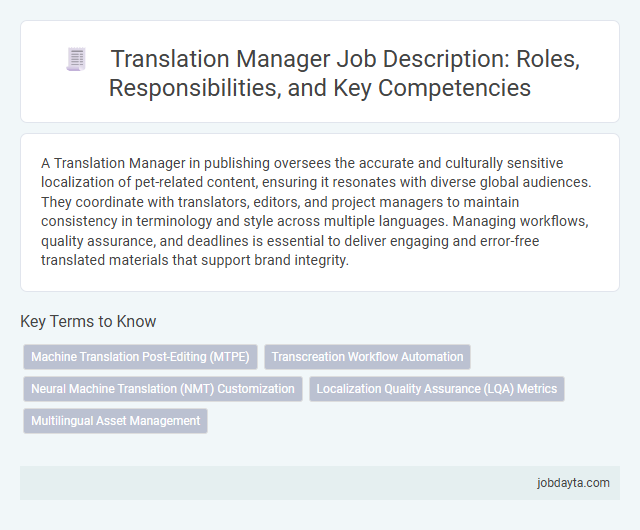 Translation Manager Job Description: Roles, Responsibilities, and Key Competencies

A Translation Manager in publishing oversees the accurate and culturally sensitive localization of pet-related content, ensuring it resonates with diverse global audiences. They coordinate with translators, editors, and project managers to maintain consistency in terminology and style across multiple languages. Managing workflows, quality assurance, and deadlines is essential to deliver engaging and error-free translated materials that support brand integrity.

Key Terms to Know

Machine Translation Post-Editing (MTPE)
Transcreation Workflow Automation
Neural Machine Translation (NMT) Customization
Localization Quality Assurance (LQA) Metrics
Multilingual Asset Management

jobdayta.com