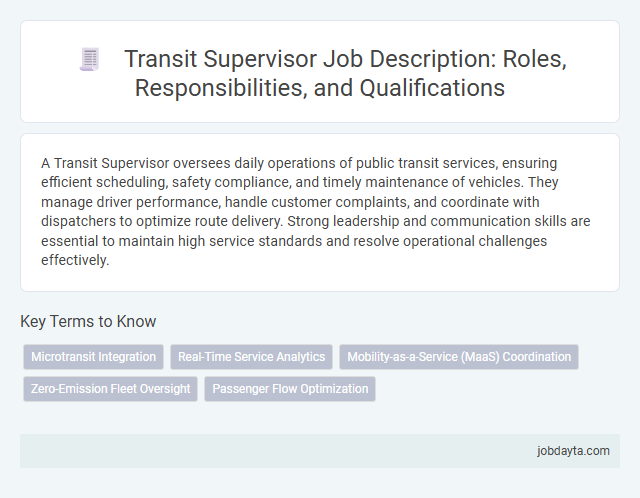 Transit Supervisor Job Description: Roles, Responsibilities, and Qualifications

A Transit Supervisor oversees daily operations of public transit services, ensuring efficient scheduling, safety compliance, and timely maintenance of vehicles. They manage driver performance, handle customer complaints, and coordinate with dispatchers to optimize route delivery. Strong leadership and communication skills are essential to maintain high service standards and resolve operational challenges effectively.

Key Terms to Know

Microtransit Integration

Real-Time Service Analytics

Mobility-as-a-Service (MaaS) Coordination

Zero-Emission Fleet Oversight

Passenger Flow Optimization

jobdayta.com