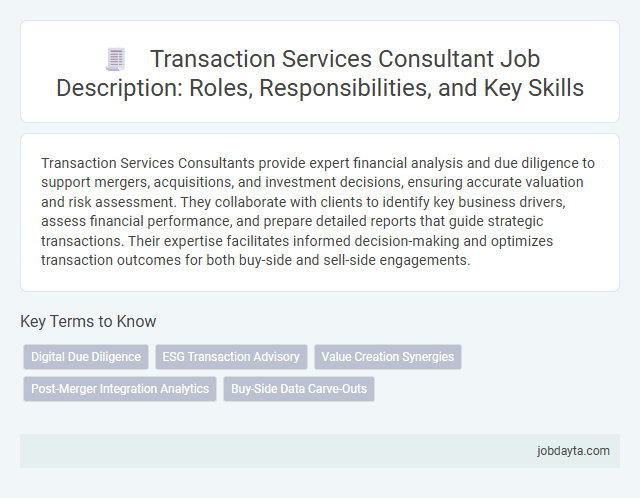 Transaction Services Consultant Job Description: Roles, Responsibilities, and Key Skills

Transaction Services Consultants provide expert financial analysis and due diligence to support mergers, acquisitions, and investment decisions, ensuring accurate valuation and risk assessment. They collaborate with clients to identify key business drivers, assess financial performance, and prepare detailed reports that guide strategic transactions. Their expertise facilitates informed decision-making and optimizes transaction outcomes for both buy-side and sell-side engagements.

Key Terms to Know

Digital Due Diligence

ESG Transaction Advisory

Value Creation Synergies

Post-Merger Integration Analytics

Buy-Side Data Carve-Outs

jobdayta.com