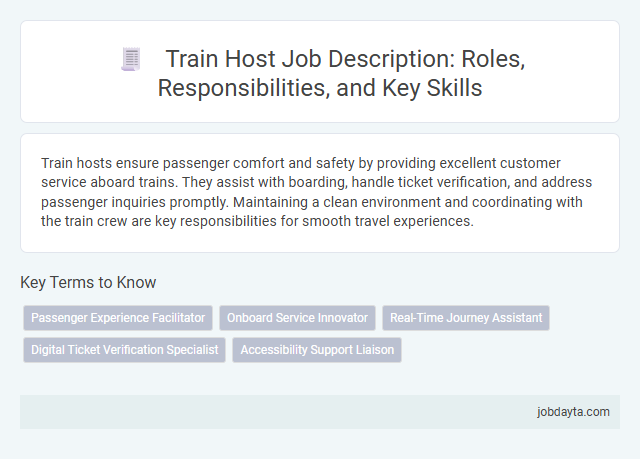 Train Host Job Description: Roles, Responsibilities, and Key Skills

Train hosts ensure passenger comfort and safety by providing excellent customer service aboard trains. They assist with boarding, handle ticket verification, and address passenger inquiries promptly. Maintaining a clean environment and coordinating with the train crew are key responsibilities for smooth travel experiences.

Key Terms to Know

Passenger Experience Facilitator
Onboard Service Innovator
Real-Time Journey Assistant
Digital Ticket Verification Specialist
Accessibility Support Liaison

jobdayta.com