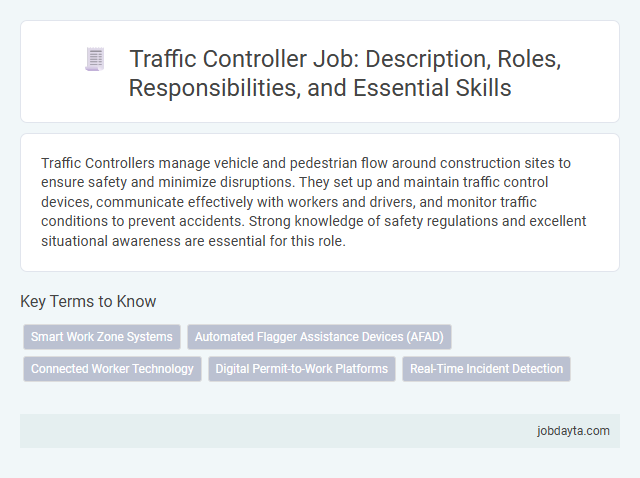 Traffic Controller Job: Description, Roles, Responsibilities, and Essential Skills

Traffic Controllers manage vehicle and pedestrian flow around construction sites to ensure safety and minimize disruptions. They set up and maintain traffic control devices, communicate effectively with workers and drivers, and monitor traffic conditions to prevent accidents. Strong knowledge of safety regulations and excellent situational awareness are essential for this role.

Key Terms to Know

Smart Work Zone Systems

Automated Flagger Assistance Devices (AFAD)

Connected Worker Technology

Digital Permit-to-Work Platforms

Real-Time Incident Detection

jobdayta.com