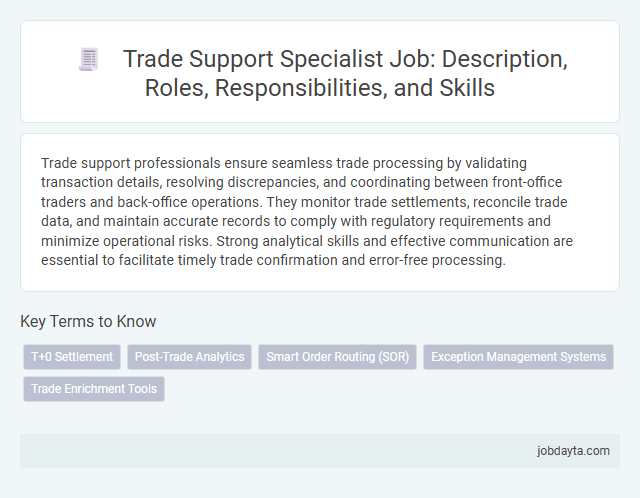 Trade Support Specialist Job: Description, Roles, Responsibilities, and Skills

Trade support professionals ensure seamless trade processing by validating transaction details, resolving discrepancies, and coordinating between front-office traders and back-office operations. They monitor trade settlements, reconcile trade data, and maintain accurate records to comply with regulatory requirements and minimize operational risks. Strong analytical skills and effective communication are essential to facilitate timely trade confirmation and error-free processing.

Key Terms to Know

T+0 Settlement

Post-Trade Analytics

Smart Order Routing (SOR)

Exception Management Systems

Trade Enrichment Tools

jobdayta.com