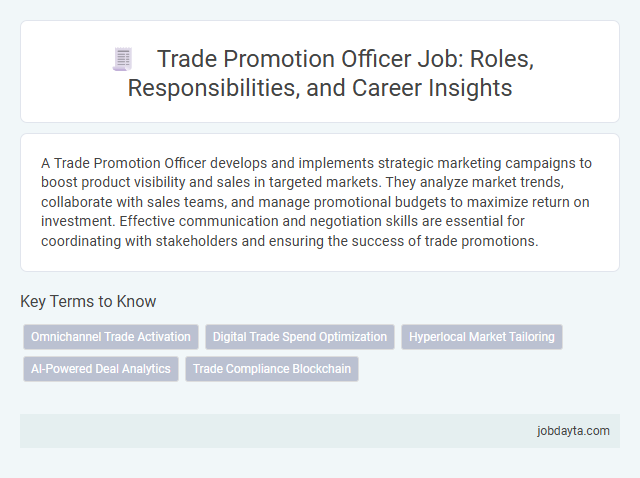 Trade Promotion Officer Job: Roles, Responsibilities, and Career Insights

A Trade Promotion Officer develops and implements strategic marketing campaigns to boost product visibility and sales in targeted markets. They analyze market trends, collaborate with sales teams, and manage promotional budgets to maximize return on investment. Effective communication and negotiation skills are essential for coordinating with stakeholders and ensuring the success of trade promotions.

Key Terms to Know

Omnichannel Trade Activation

Digital Trade Spend Optimization

Hyperlocal Market Tailoring

AI-Powered Deal Analytics

Trade Compliance Blockchain

jobdayta.com