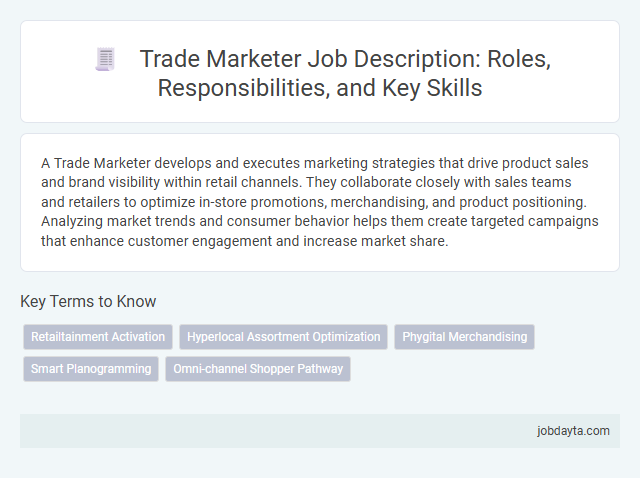 Trade Marketer Job Description: Roles, Responsibilities, and Key Skills

A Trade Marketer develops and executes marketing strategies that drive product sales and brand visibility within retail channels. They collaborate closely with sales teams and retailers to optimize in-store promotions, merchandising, and product positioning. Analyzing market trends and consumer behavior helps them create targeted campaigns that enhance customer engagement and increase market share.

Key Terms to Know

Retailtainment Activation

Hyperlocal Assortment Optimization

Phygital Merchandising

Smart Planogramming

Omni-channel Shopper Pathway

jobdayta.com