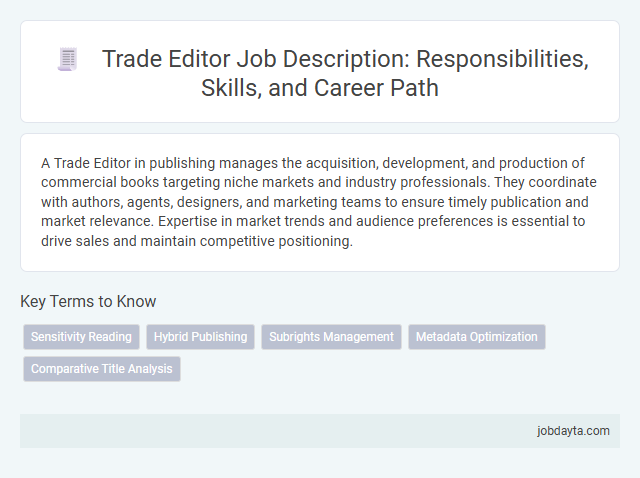 Trade Editor Job Description: Responsibilities, Skills, and Career Path

A Trade Editor in publishing manages the acquisition, development, and production of commercial books targeting niche markets and industry professionals. They coordinate with authors, agents, designers, and marketing teams to ensure timely publication and market relevance. Expertise in market trends and audience preferences is essential to drive sales and maintain competitive positioning.

Key Terms to Know

Sensitivity Reading
Hybrid Publishing
Subrights Management
Metadata Optimization
Comparative Title Analysis

jobdayta.com