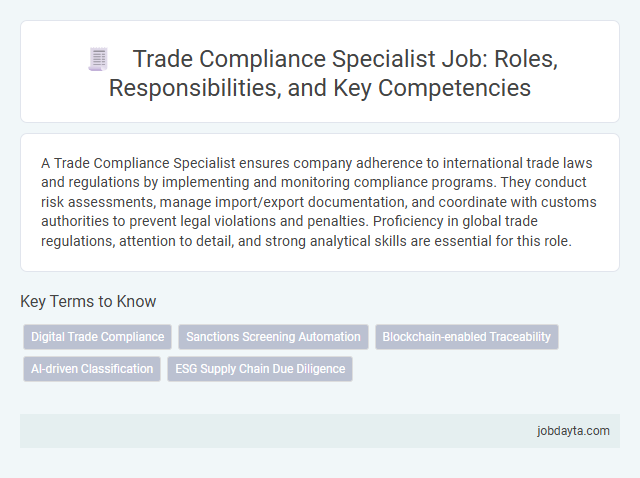 Trade Compliance Specialist Job: Roles, Responsibilities, and Key Competencies

A Trade Compliance Specialist ensures company adherence to international trade laws and regulations by implementing and monitoring compliance programs. They conduct risk assessments, manage import/export documentation, and coordinate with customs authorities to prevent legal violations and penalties. Proficiency in global trade regulations, attention to detail, and strong analytical skills are essential for this role.

Key Terms to Know

Digital Trade Compliance
Sanctions Screening Automation
Blockchain-enabled Traceability
AI-driven Classification
ESG Supply Chain Due Diligence

jobdayta.com