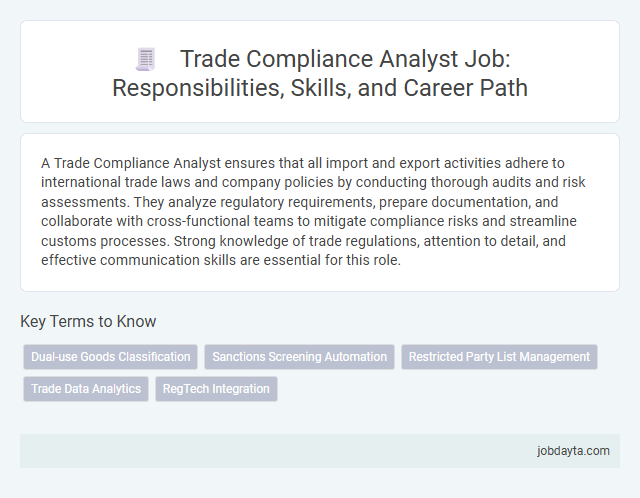 Trade Compliance Analyst Job: Responsibilities, Skills, and Career Path

A Trade Compliance Analyst ensures that all import and export activities adhere to international trade laws and company policies by conducting thorough audits and risk assessments. They analyze regulatory requirements, prepare documentation, and collaborate with cross-functional teams to mitigate compliance risks and streamline customs processes. Strong knowledge of trade regulations, attention to detail, and effective communication skills are essential for this role.

Key Terms to Know

Dual-use Goods Classification

Sanctions Screening Automation

Restricted Party List Management

Trade Data Analytics

RegTech Integration

jobdayta.com