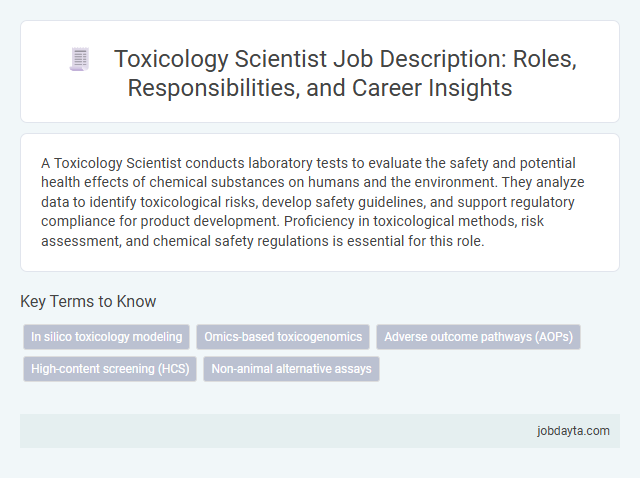 Toxicology Scientist Job Description: Roles, Responsibilities, and Career Insights

A Toxicology Scientist conducts laboratory tests to evaluate the safety and potential health effects of chemical substances on humans and the environment. They analyze data to identify toxicological risks, develop safety guidelines, and support regulatory compliance for product development. Proficiency in toxicological methods, risk assessment, and chemical safety regulations is essential for this role.

Key Terms to Know

In silico toxicology modeling

Omics-based toxicogenomics

Adverse outcome pathways (AOPs)

High-content screening (HCS)

Non-animal alternative assays

jobdayta.com