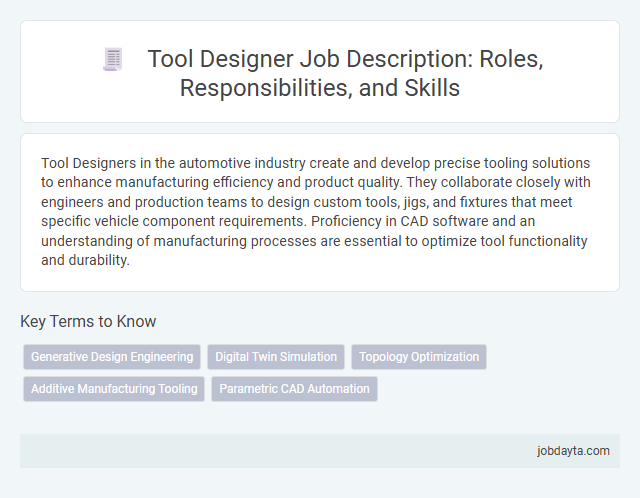 Tool Designer Job Description: Roles, Responsibilities, and Skills

Tool Designers in the automotive industry create and develop precise tooling solutions to enhance manufacturing efficiency and product quality. They collaborate closely with engineers and production teams to design custom tools, jigs, and fixtures that meet specific vehicle component requirements. Proficiency in CAD software and an understanding of manufacturing processes are essential to optimize tool functionality and durability.

Key Terms to Know

Generative Design Engineering
Digital Twin Simulation
Topology Optimization
Additive Manufacturing Tooling
Parametric CAD Automation

jobdayta.com