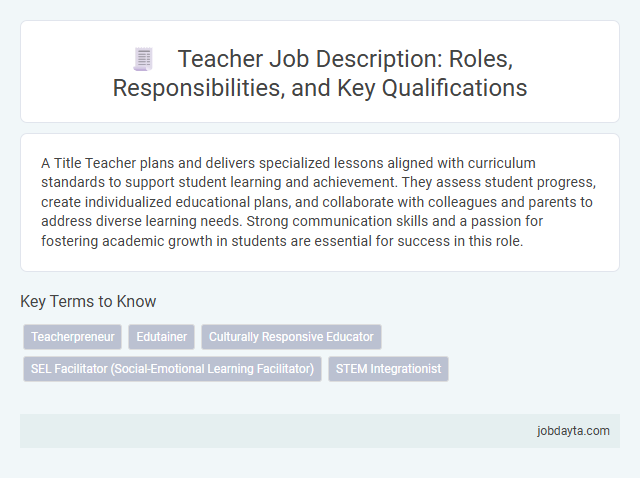 Teacher Job Description: Roles, Responsibilities, and Key Qualifications

A Title Teacher plans and delivers specialized lessons aligned with curriculum standards to support student learning and achievement. They assess student progress, create individualized educational plans, and collaborate with colleagues and parents to address diverse learning needs. Strong communication skills and a passion for fostering academic growth in students are essential for success in this role.

Key Terms to Know

Teacherpreneur

Edutainer

Culturally Responsive Educator

SEL Facilitator (Social-Emotional Learning Facilitator)

STEM Integrationist

jobdayta.com