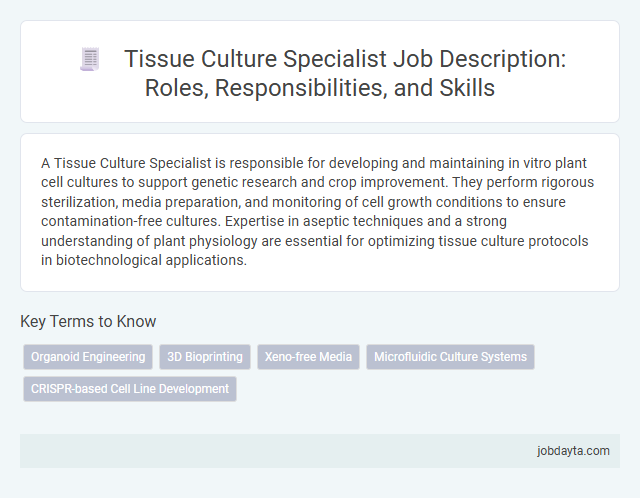 Tissue Culture Specialist Job Description: Roles, Responsibilities, and Skills

A Tissue Culture Specialist is responsible for developing and maintaining in vitro plant cell cultures to support genetic research and crop improvement. They perform rigorous sterilization, media preparation, and monitoring of cell growth conditions to ensure contamination-free cultures. Expertise in aseptic techniques and a strong understanding of plant physiology are essential for optimizing tissue culture protocols in biotechnological applications.

Key Terms to Know

Organoid Engineering
3D Bioprinting
Xeno-free Media
Microfluidic Culture Systems
CRISPR-based Cell Line Development

jobdayta.com