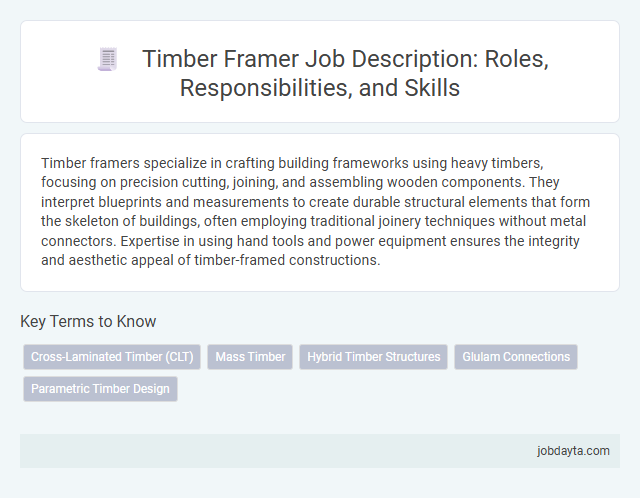 Timber Framer Job Description: Roles, Responsibilities, and Skills

Timber framers specialize in crafting building frameworks using heavy timbers, focusing on precision cutting, joining, and assembling wooden components. They interpret blueprints and measurements to create durable structural elements that form the skeleton of buildings, often employing traditional joinery techniques without metal connectors. Expertise in using hand tools and power equipment ensures the integrity and aesthetic appeal of timber-framed constructions.

Key Terms to Know

Cross-Laminated Timber (CLT)

Mass Timber

Hybrid Timber Structures

Glulam Connections

Parametric Timber Design

jobdayta.com