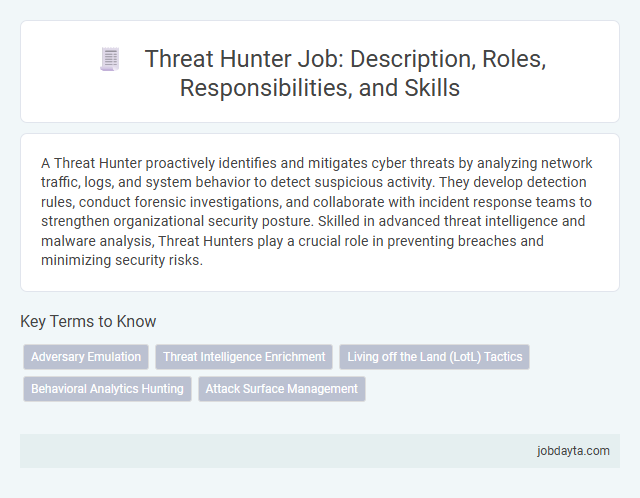 Threat Hunter Job: Description, Roles, Responsibilities, and Skills

A Threat Hunter proactively identifies and mitigates cyber threats by analyzing network traffic, logs, and system behavior to detect suspicious activity. They develop detection rules, conduct forensic investigations, and collaborate with incident response teams to strengthen organizational security posture. Skilled in advanced threat intelligence and malware analysis, Threat Hunters play a crucial role in preventing breaches and minimizing security risks.

Key Terms to Know

Adversary Emulation

Threat Intelligence Enrichment

Living off the Land (LotL) Tactics

Behavioral Analytics Hunting

Attack Surface Management

jobdayta.com