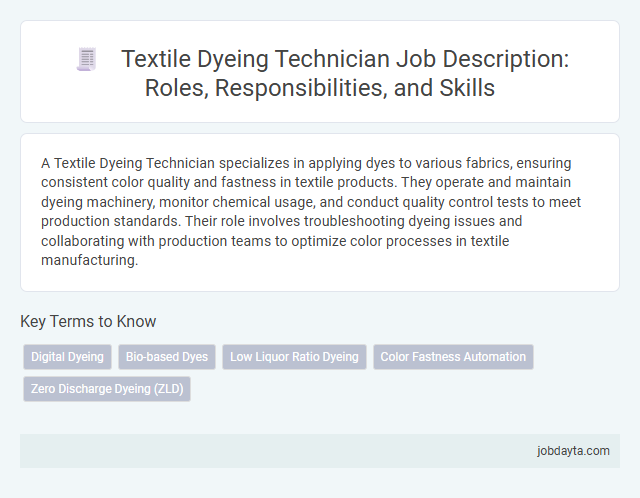 Textile Dyeing Technician Job Description: Roles, Responsibilities, and Skills

A Textile Dyeing Technician specializes in applying dyes to various fabrics, ensuring consistent color quality and fastness in textile products. They operate and maintain dyeing machinery, monitor chemical usage, and conduct quality control tests to meet production standards. Their role involves troubleshooting dyeing issues and collaborating with production teams to optimize color processes in textile manufacturing.

Key Terms to Know

Digital Dyeing

Bio-based Dyes

Low Liquor Ratio Dyeing

Color Fastness Automation

Zero Discharge Dyeing (ZLD)

jobdayta.com