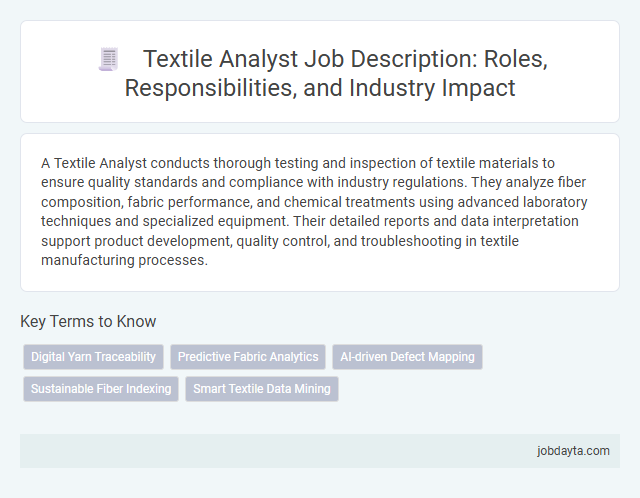 Textile Analyst Job Description: Roles, Responsibilities, and Industry Impact

A Textile Analyst conducts thorough testing and inspection of textile materials to ensure quality standards and compliance with industry regulations. They analyze fiber composition, fabric performance, and chemical treatments using advanced laboratory techniques and specialized equipment. Their detailed reports and data interpretation support product development, quality control, and troubleshooting in textile manufacturing processes.

Key Terms to Know

Digital Yarn Traceability

Predictive Fabric Analytics

AI-driven Defect Mapping

Sustainable Fiber Indexing

Smart Textile Data Mining

jobdayta.com