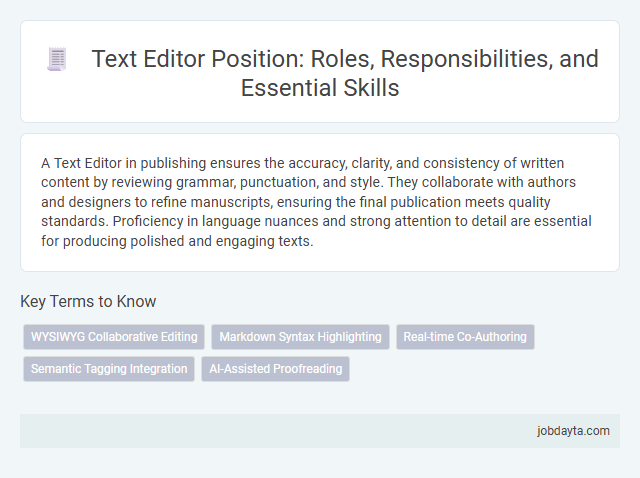 Text Editor Position: Roles, Responsibilities, and Essential Skills

A Text Editor in publishing ensures the accuracy, clarity, and consistency of written content by reviewing grammar, punctuation, and style. They collaborate with authors and designers to refine manuscripts, ensuring the final publication meets quality standards. Proficiency in language nuances and strong attention to detail are essential for producing polished and engaging texts.

Key Terms to Know

WYSIWYG Collaborative Editing

Markdown Syntax Highlighting

Real-time Co-Authoring

Semantic Tagging Integration

AI-Assisted Proofreading

jobdayta.com