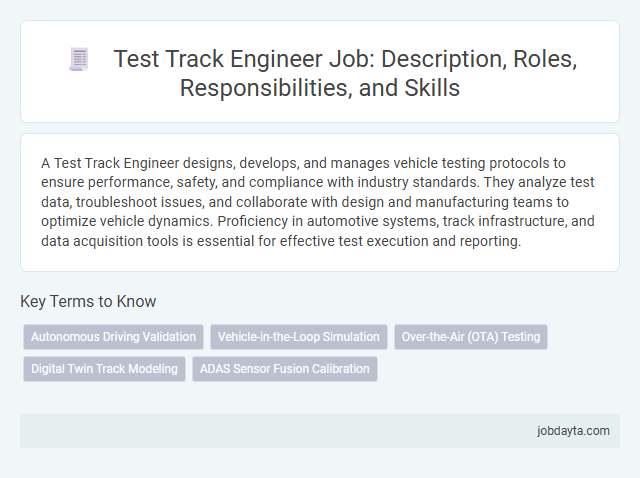 Test Track Engineer Job: Description, Roles, Responsibilities, and Skills

A Test Track Engineer designs, develops, and manages vehicle testing protocols to ensure performance, safety, and compliance with industry standards. They analyze test data, troubleshoot issues, and collaborate with design and manufacturing teams to optimize vehicle dynamics. Proficiency in automotive systems, track infrastructure, and data acquisition tools is essential for effective test execution and reporting.

Key Terms to Know

Autonomous Driving Validation

Vehicle-in-the-Loop Simulation

Over-the-Air (OTA) Testing

Digital Twin Track Modeling

ADAS Sensor Fusion Calibration

jobdayta.com