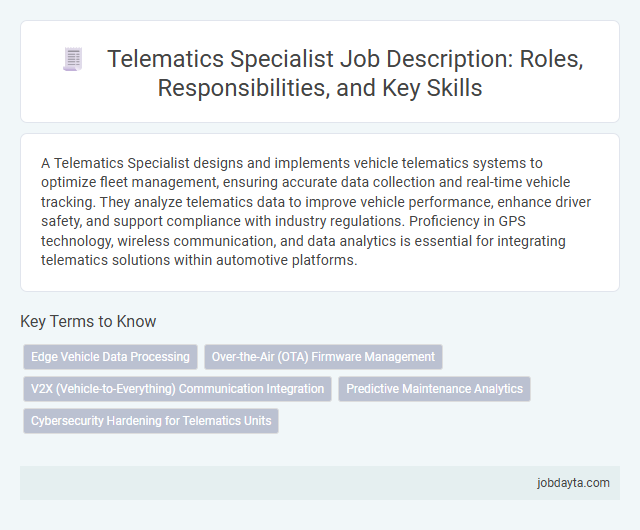 Telematics Specialist Job Description: Roles, Responsibilities, and Key Skills

A Telematics Specialist designs and implements vehicle telematics systems to optimize fleet management, ensuring accurate data collection and real-time vehicle tracking. They analyze telematics data to improve vehicle performance, enhance driver safety, and support compliance with industry regulations. Proficiency in GPS technology, wireless communication, and data analytics is essential for integrating telematics solutions within automotive platforms.

Key Terms to Know

Edge Vehicle Data Processing

Over-the-Air (OTA) Firmware Management

V2X (Vehicle-to-Everything) Communication Integration

Predictive Maintenance Analytics

Cybersecurity Hardening for Telematics Units

jobdayta.com