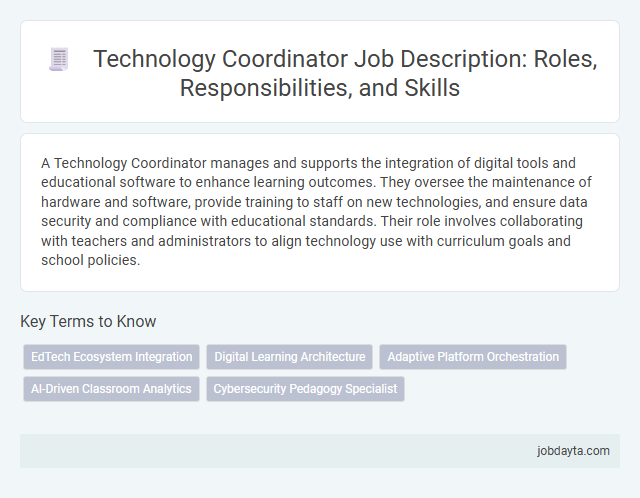 Technology Coordinator Job Description: Roles, Responsibilities, and Skills

A Technology Coordinator manages and supports the integration of digital tools and educational software to enhance learning outcomes. They oversee the maintenance of hardware and software, provide training to staff on new technologies, and ensure data security and compliance with educational standards. Their role involves collaborating with teachers and administrators to align technology use with curriculum goals and school policies.

Key Terms to Know

EdTech Ecosystem Integration

Digital Learning Architecture

Adaptive Platform Orchestration

AI-Driven Classroom Analytics

Cybersecurity Pedagogy Specialist

jobdayta.com