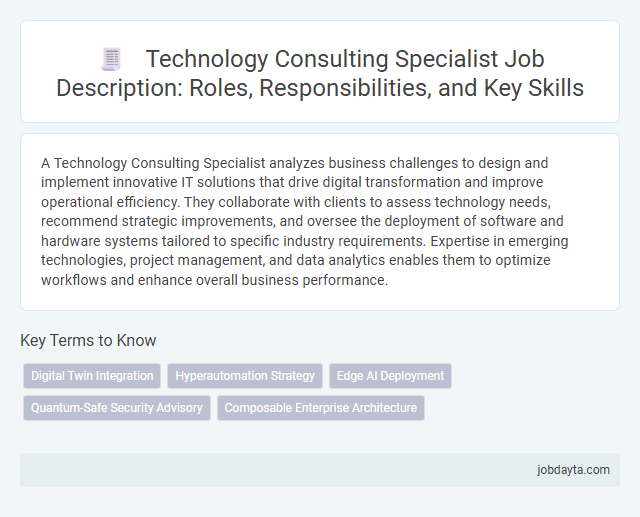 Technology Consulting Specialist Job Description: Roles, Responsibilities, and Key Skills

A Technology Consulting Specialist analyzes business challenges to design and implement innovative IT solutions that drive digital transformation and improve operational efficiency. They collaborate with clients to assess technology needs, recommend strategic improvements, and oversee the deployment of software and hardware systems tailored to specific industry requirements. Expertise in emerging technologies, project management, and data analytics enables them to optimize workflows and enhance overall business performance.

Key Terms to Know

Digital Twin Integration
Hyperautomation Strategy
Edge AI Deployment
Quantum-Safe Security Advisory
Composable Enterprise Architecture

jobdayta.com