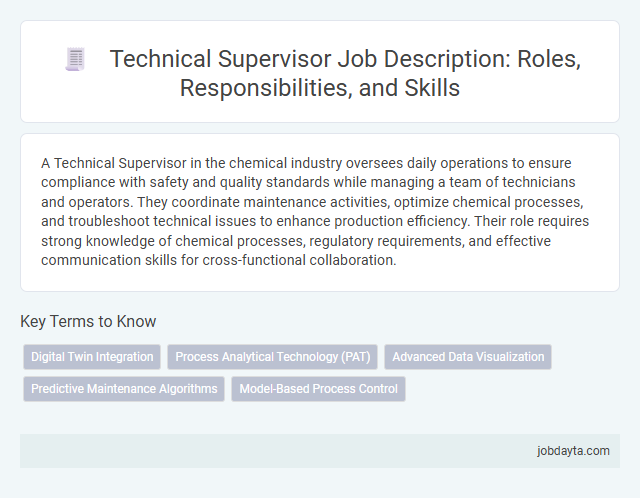 Technical Supervisor Job Description: Roles, Responsibilities, and Skills

A Technical Supervisor in the chemical industry oversees daily operations to ensure compliance with safety and quality standards while managing a team of technicians and operators. They coordinate maintenance activities, optimize chemical processes, and troubleshoot technical issues to enhance production efficiency. Their role requires strong knowledge of chemical processes, regulatory requirements, and effective communication skills for cross-functional collaboration.

Key Terms to Know

Digital Twin Integration

Process Analytical Technology (PAT)

Advanced Data Visualization

Predictive Maintenance Algorithms

Model-Based Process Control

jobdayta.com