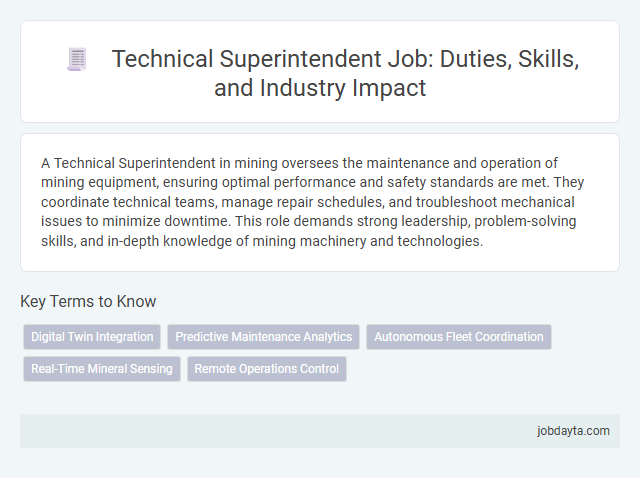 Technical Superintendent Job: Duties, Skills, and Industry Impact

A Technical Superintendent in mining oversees the maintenance and operation of mining equipment, ensuring optimal performance and safety standards are met. They coordinate technical teams, manage repair schedules, and troubleshoot mechanical issues to minimize downtime. This role demands strong leadership, problem-solving skills, and in-depth knowledge of mining machinery and technologies.

Key Terms to Know

Digital Twin Integration

Predictive Maintenance Analytics

Autonomous Fleet Coordination

Real-Time Mineral Sensing

Remote Operations Control

jobdayta.com