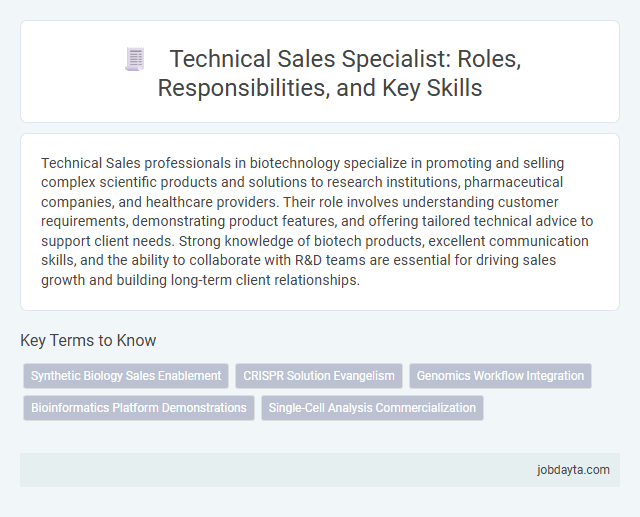 Technical Sales Specialist: Roles, Responsibilities, and Key Skills

Technical Sales professionals in biotechnology specialize in promoting and selling complex scientific products and solutions to research institutions, pharmaceutical companies, and healthcare providers. Their role involves understanding customer requirements, demonstrating product features, and offering tailored technical advice to support client needs. Strong knowledge of biotech products, excellent communication skills, and the ability to collaborate with R&D teams are essential for driving sales growth and building long-term client relationships.

Key Terms to Know

Synthetic Biology Sales Enablement
CRISPR Solution Evangelism
Genomics Workflow Integration
Bioinformatics Platform Demonstrations
Single-Cell Analysis Commercialization

jobdayta.com