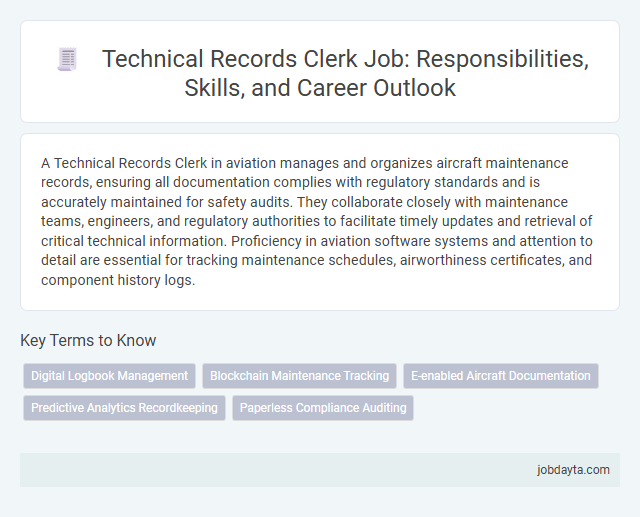 Technical Records Clerk Job: Responsibilities, Skills, and Career Outlook

A Technical Records Clerk in aviation manages and organizes aircraft maintenance records, ensuring all documentation complies with regulatory standards and is accurately maintained for safety audits. They collaborate closely with maintenance teams, engineers, and regulatory authorities to facilitate timely updates and retrieval of critical technical information. Proficiency in aviation software systems and attention to detail are essential for tracking maintenance schedules, airworthiness certificates, and component history logs.

Key Terms to Know

Digital Logbook Management
Blockchain Maintenance Tracking
E-enabled Aircraft Documentation
Predictive Analytics Recordkeeping
Paperless Compliance Auditing

jobdayta.com