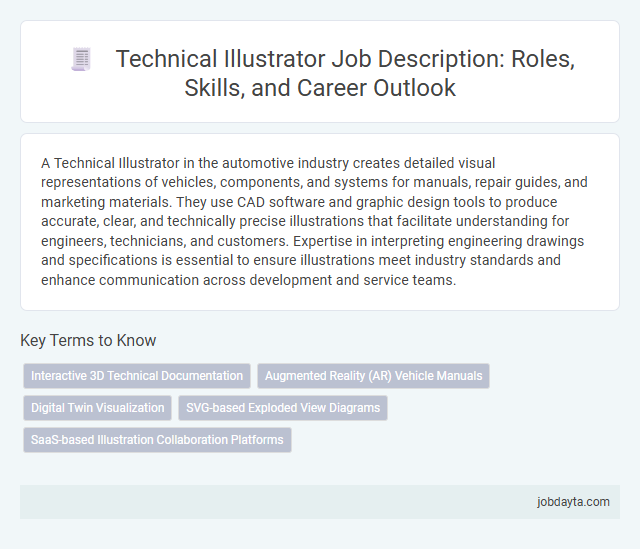 Technical Illustrator Job Description: Roles, Skills, and Career Outlook

A Technical Illustrator in the automotive industry creates detailed visual representations of vehicles, components, and systems for manuals, repair guides, and marketing materials. They use CAD software and graphic design tools to produce accurate, clear, and technically precise illustrations that facilitate understanding for engineers, technicians, and customers. Expertise in interpreting engineering drawings and specifications is essential to ensure illustrations meet industry standards and enhance communication across development and service teams.

Key Terms to Know

Interactive 3D Technical Documentation

Augmented Reality (AR) Vehicle Manuals

Digital Twin Visualization

SVG-based Exploded View Diagrams

SaaS-based Illustration Collaboration Platforms

jobdayta.com