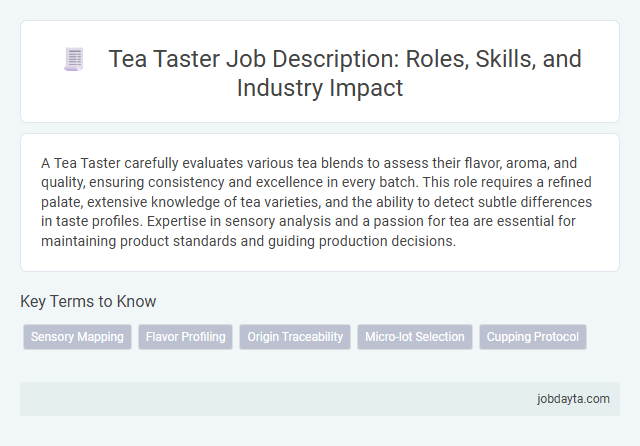 Tea Taster Job Description: Roles, Skills, and Industry Impact

A Tea Taster carefully evaluates various tea blends to assess their flavor, aroma, and quality, ensuring consistency and excellence in every batch. This role requires a refined palate, extensive knowledge of tea varieties, and the ability to detect subtle differences in taste profiles. Expertise in sensory analysis and a passion for tea are essential for maintaining product standards and guiding production decisions.

Key Terms to Know

Sensory Mapping

Flavor Profiling

Origin Traceability

Micro-lot Selection

Cupping Protocol

jobdayta.com