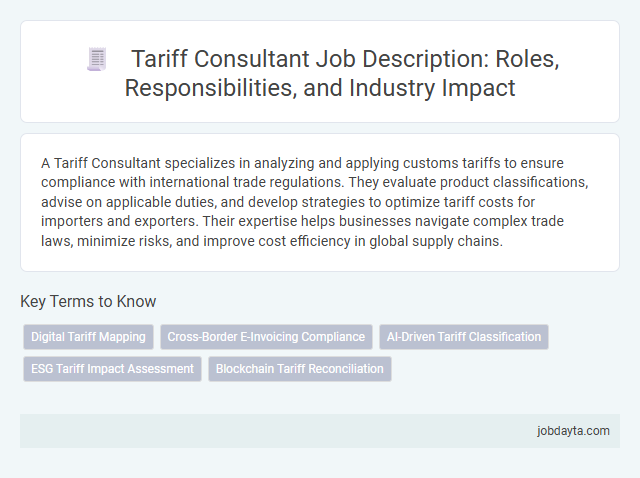 Tariff Consultant Job Description: Roles, Responsibilities, and Industry Impact

A Tariff Consultant specializes in analyzing and applying customs tariffs to ensure compliance with international trade regulations. They evaluate product classifications, advise on applicable duties, and develop strategies to optimize tariff costs for importers and exporters. Their expertise helps businesses navigate complex trade laws, minimize risks, and improve cost efficiency in global supply chains.

Key Terms to Know

Digital Tariff Mapping

Cross-Border E-Invoicing Compliance

AI-Driven Tariff Classification

ESG Tariff Impact Assessment

Blockchain Tariff Reconciliation

jobdayta.com