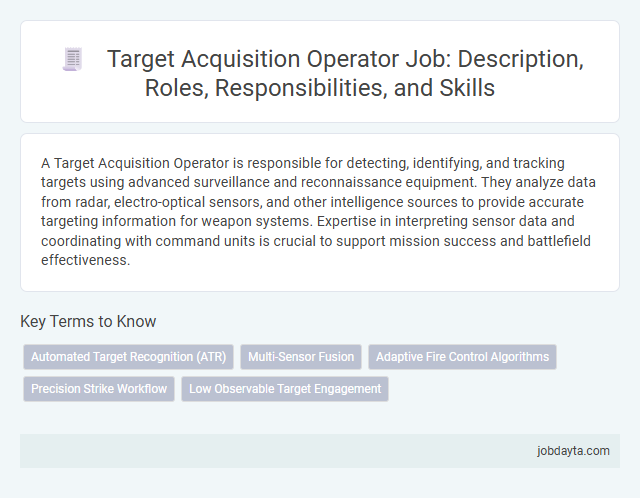 Target Acquisition Operator Job: Description, Roles, Responsibilities, and Skills

A Target Acquisition Operator is responsible for detecting, identifying, and tracking targets using advanced surveillance and reconnaissance equipment. They analyze data from radar, electro-optical sensors, and other intelligence sources to provide accurate targeting information for weapon systems. Expertise in interpreting sensor data and coordinating with command units is crucial to support mission success and battlefield effectiveness.

Key Terms to Know

Automated Target Recognition (ATR)

Multi-Sensor Fusion

Adaptive Fire Control Algorithms

Precision Strike Workflow

Low Observable Target Engagement

jobdayta.com