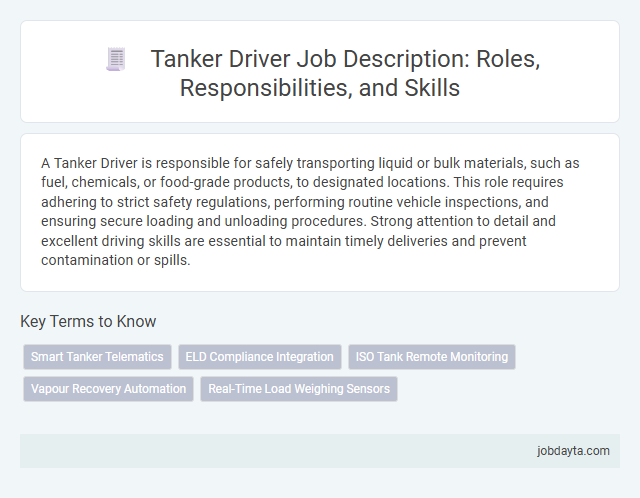 Tanker Driver Job Description: Roles, Responsibilities, and Skills

A Tanker Driver is responsible for safely transporting liquid or bulk materials, such as fuel, chemicals, or food-grade products, to designated locations. This role requires adhering to strict safety regulations, performing routine vehicle inspections, and ensuring secure loading and unloading procedures. Strong attention to detail and excellent driving skills are essential to maintain timely deliveries and prevent contamination or spills.

Key Terms to Know

Smart Tanker Telematics

ELD Compliance Integration

ISO Tank Remote Monitoring

Vapour Recovery Automation

Real-Time Load Weighing Sensors

jobdayta.com