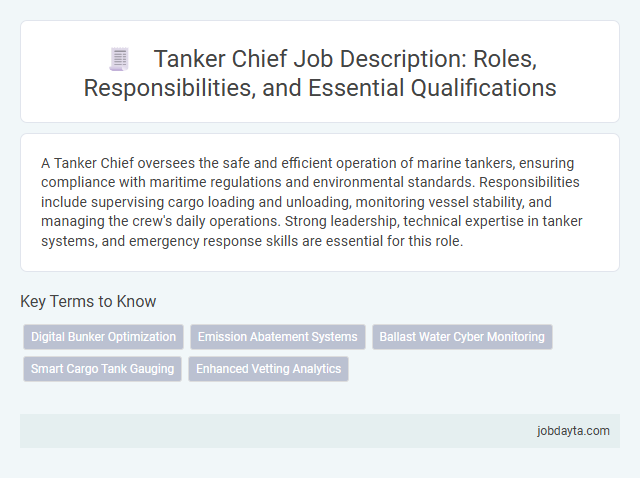 Tanker Chief Job Description: Roles, Responsibilities, and Essential Qualifications

A Tanker Chief oversees the safe and efficient operation of marine tankers, ensuring compliance with maritime regulations and environmental standards. Responsibilities include supervising cargo loading and unloading, monitoring vessel stability, and managing the crew's daily operations. Strong leadership, technical expertise in tanker systems, and emergency response skills are essential for this role.

Key Terms to Know

Digital Bunker Optimization

Emission Abatement Systems

Ballast Water Cyber Monitoring

Smart Cargo Tank Gauging

Enhanced Vetting Analytics

jobdayta.com