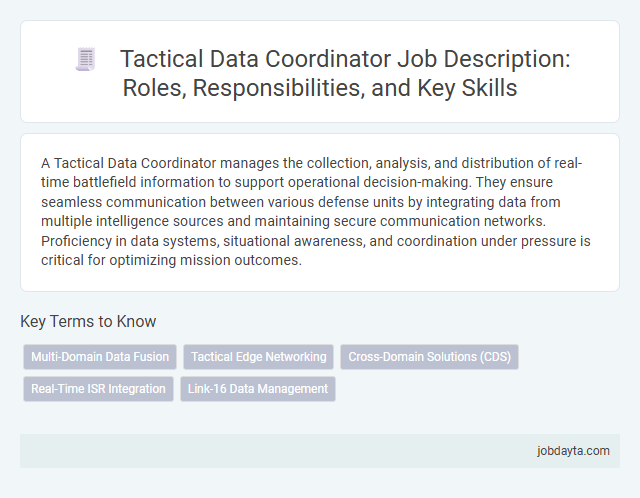 Tactical Data Coordinator Job Description: Roles, Responsibilities, and Key Skills

A Tactical Data Coordinator manages the collection, analysis, and distribution of real-time battlefield information to support operational decision-making. They ensure seamless communication between various defense units by integrating data from multiple intelligence sources and maintaining secure communication networks. Proficiency in data systems, situational awareness, and coordination under pressure is critical for optimizing mission outcomes.

Key Terms to Know

Multi-Domain Data Fusion
Tactical Edge Networking
Cross-Domain Solutions (CDS)
Real-Time ISR Integration
Link-16 Data Management

jobdayta.com