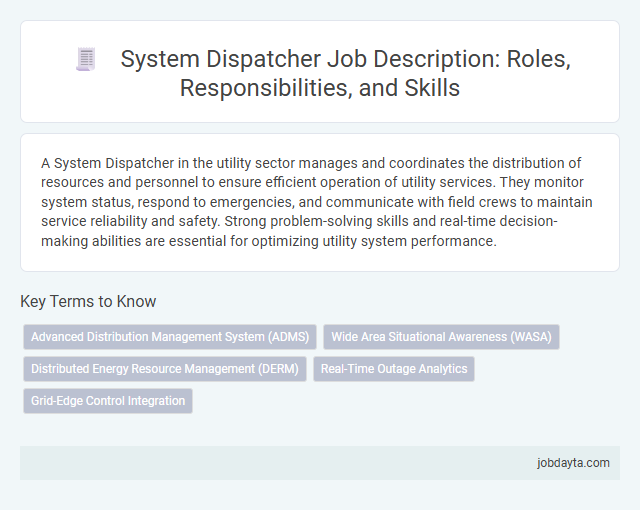 System Dispatcher Job Description: Roles, Responsibilities, and Skills

A System Dispatcher in the utility sector manages and coordinates the distribution of resources and personnel to ensure efficient operation of utility services. They monitor system status, respond to emergencies, and communicate with field crews to maintain service reliability and safety. Strong problem-solving skills and real-time decision-making abilities are essential for optimizing utility system performance.

Key Terms to Know

Advanced Distribution Management System (ADMS)

Wide Area Situational Awareness (WASA)

Distributed Energy Resource Management (DERM)

Real-Time Outage Analytics

Grid-Edge Control Integration

jobdayta.com