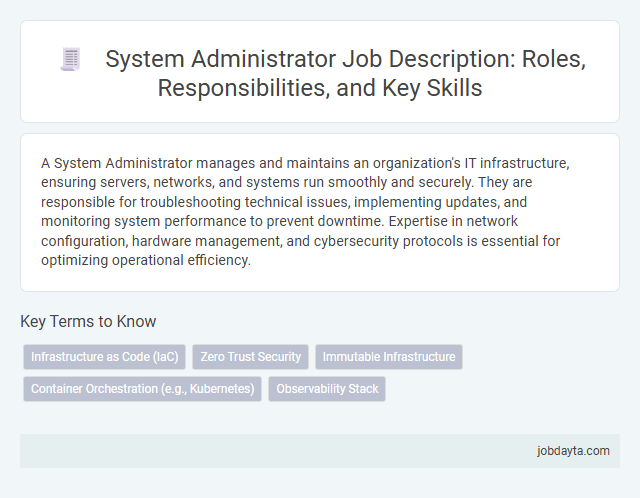 System Administrator Job Description: Roles, Responsibilities, and Key Skills

A System Administrator manages and maintains an organization's IT infrastructure, ensuring servers, networks, and systems run smoothly and securely. They are responsible for troubleshooting technical issues, implementing updates, and monitoring system performance to prevent downtime. Expertise in network configuration, hardware management, and cybersecurity protocols is essential for optimizing operational efficiency.

Key Terms to Know

Infrastructure as Code (IaC)
Zero Trust Security
Immutable Infrastructure
Container Orchestration (e.g., Kubernetes)
Observability Stack

jobdayta.com